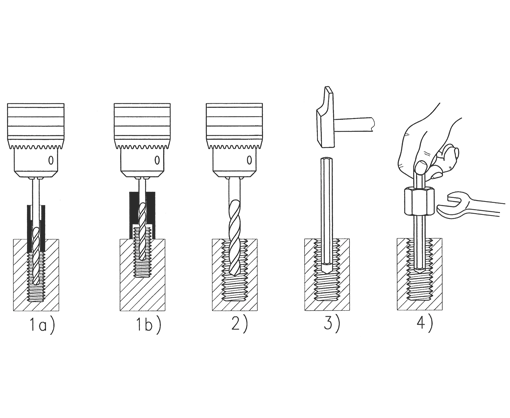 0
0
0
1a)
1b)
2)
3)
4)