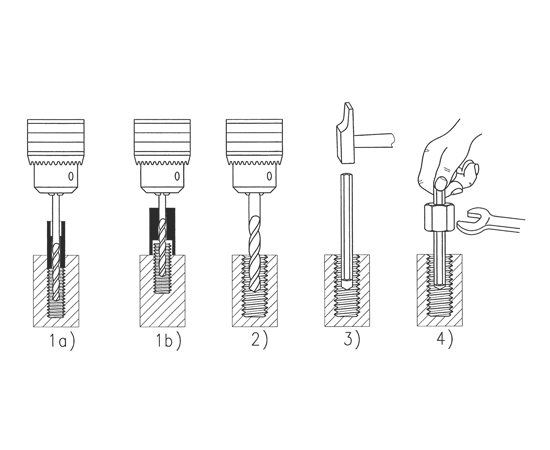 0
0
0
1a)
1b)
2)
3)
4)